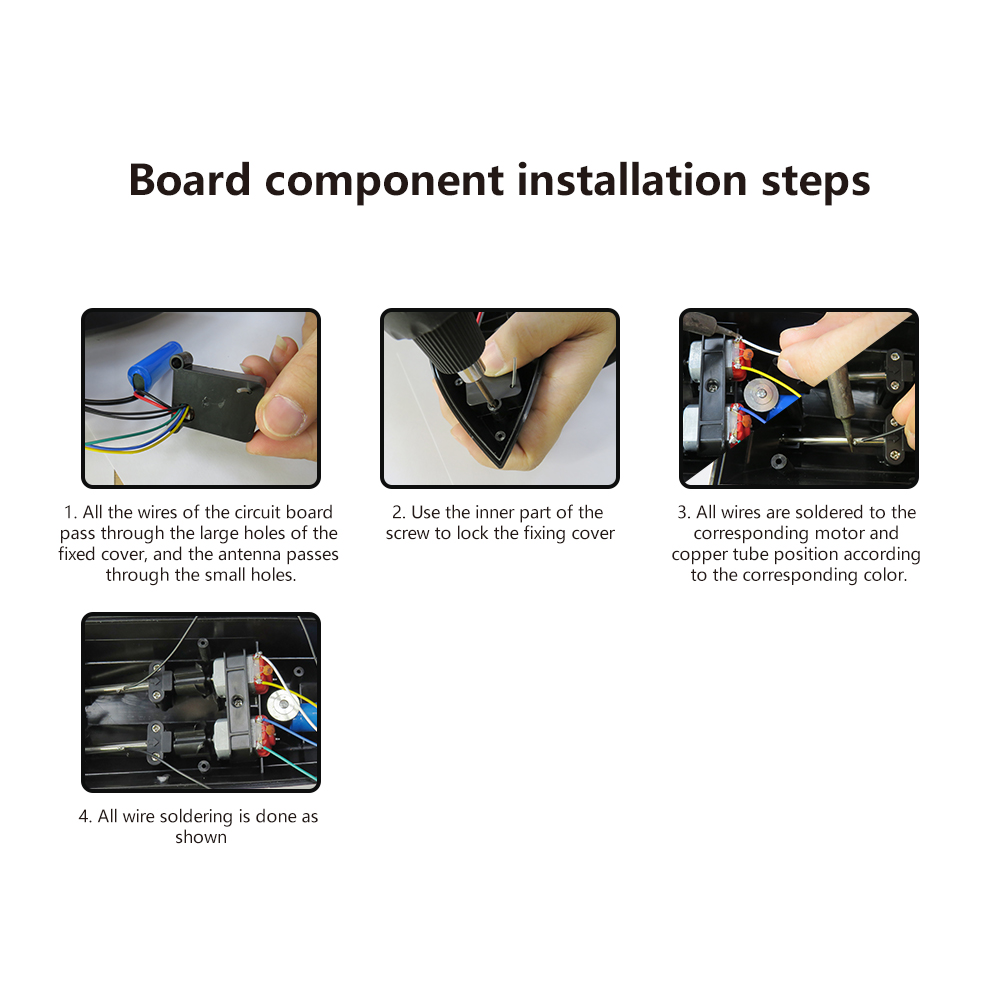 Board component installation steps

1. All the wires of the circuit board pass through the large holes of the fixed cover, and the antenna passes through the small holes.

2. Use the inner part of the screw to lock the fixing cover

3. All wires are soldered to the corresponding motor and copper tube position according to the corresponding color.

4. All wire soldering is done as shown